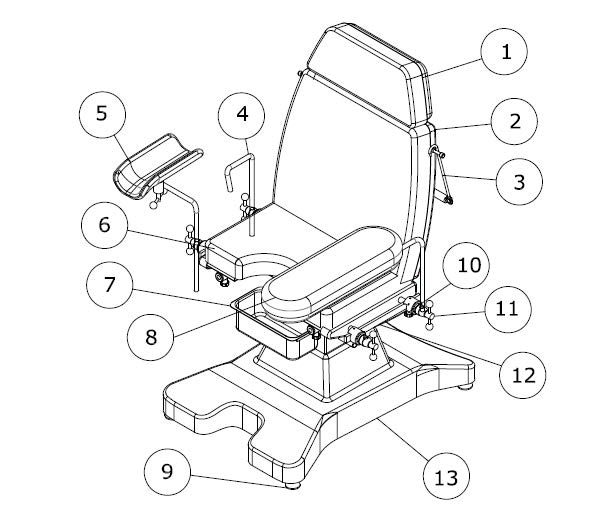 1
2
3
4
5
6
7
8
9
10
11
12
13